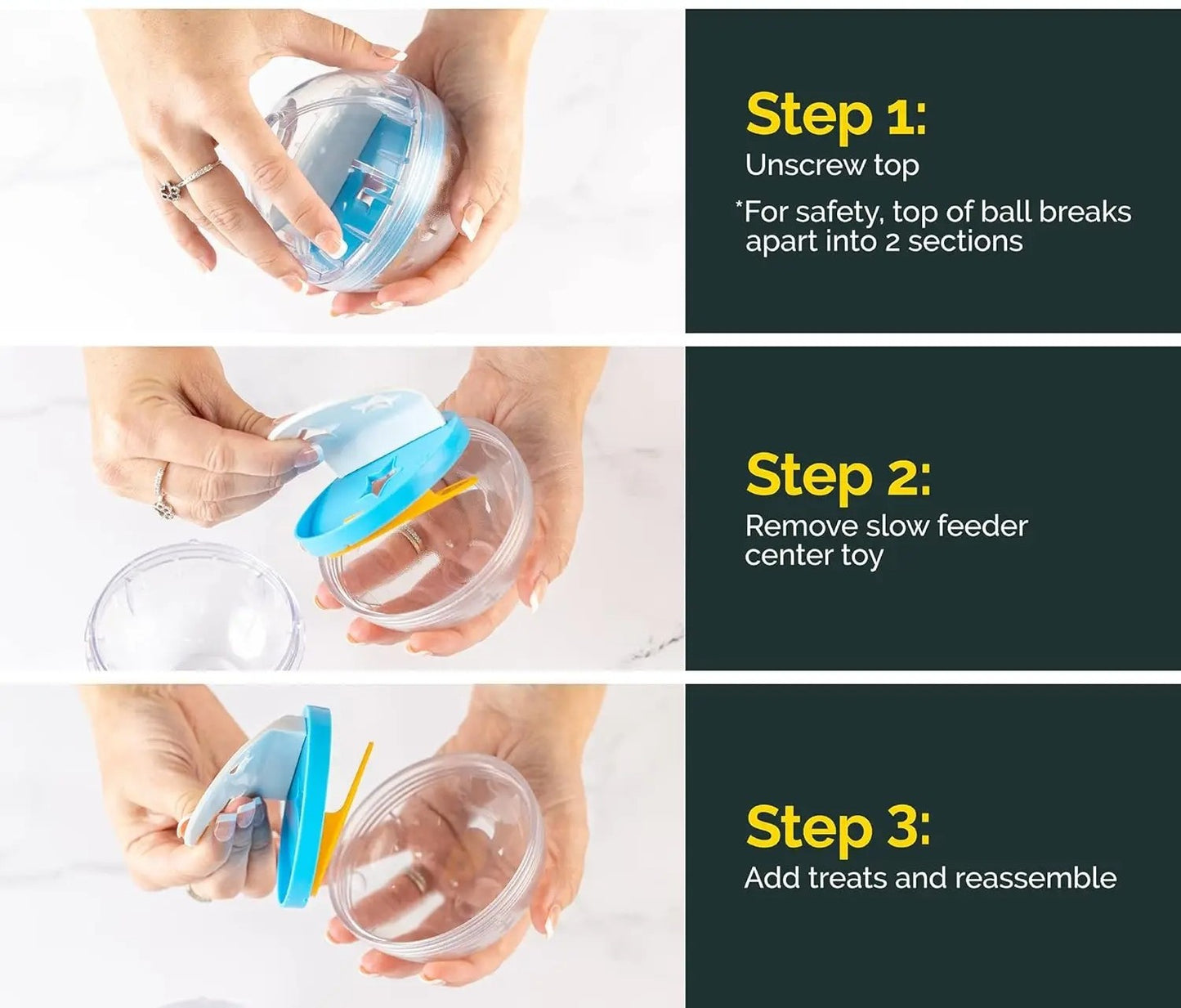 Step 1:
Unscrew top

*For safety, top of ball breaks apart into 2 sections

Step 2:
Remove slow feeder center toy

Step 3:
Add treats and reassemble